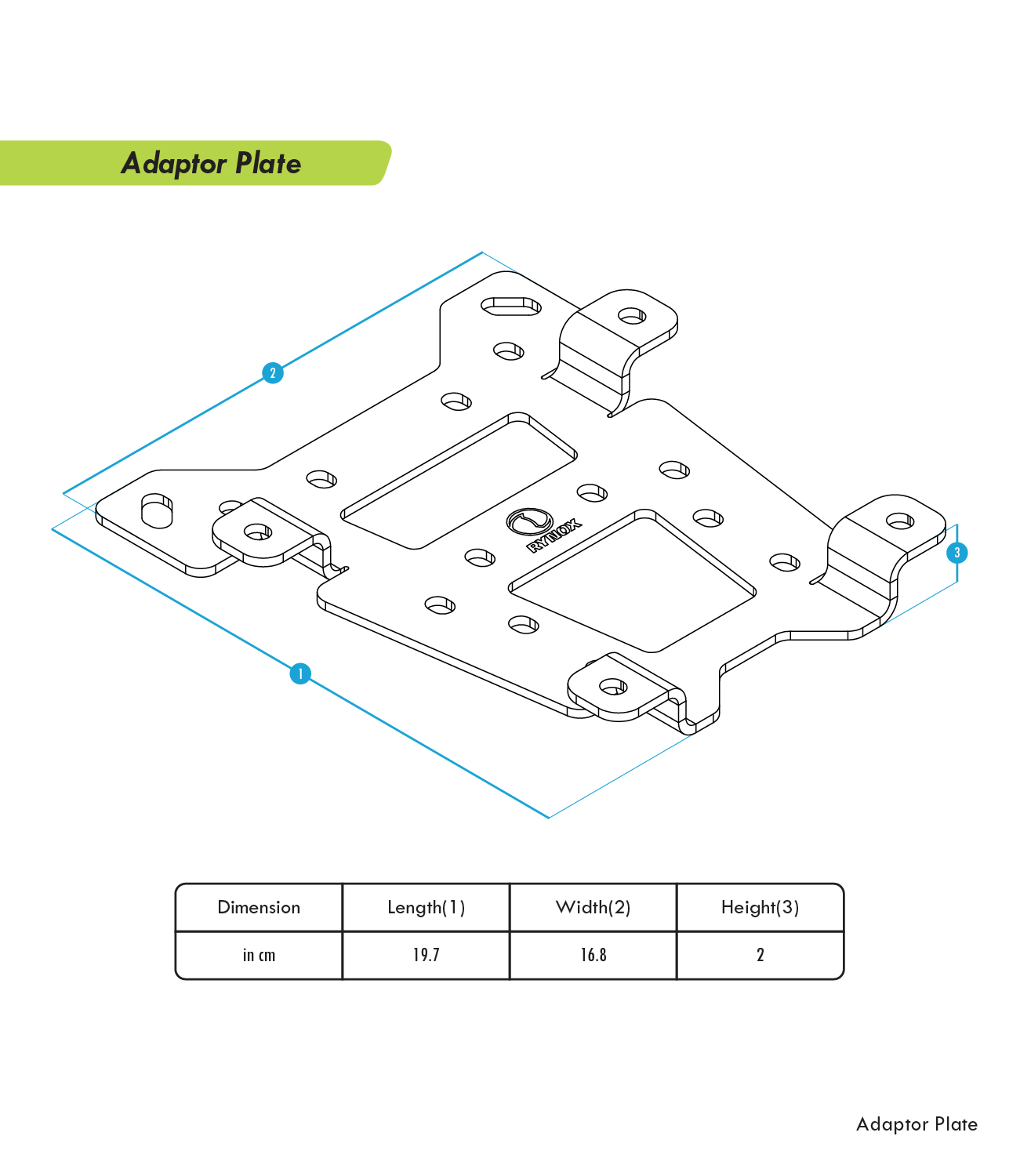 Adaptor Plate

2

RYNOX

3

1

| Dimension | Length(1) | Width(2) | Height(3) |
|---|---|---|---|
| in cm | 19.7 | 16.8 | 2 |

Adaptor Plate